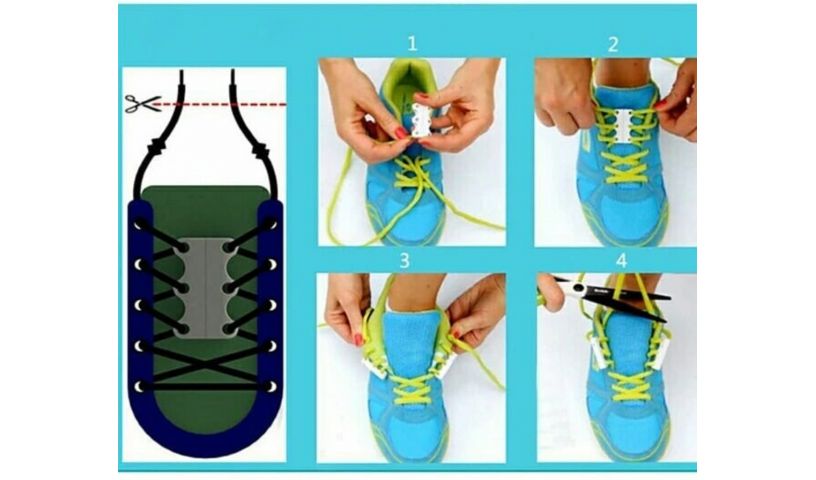 1

2

3

4